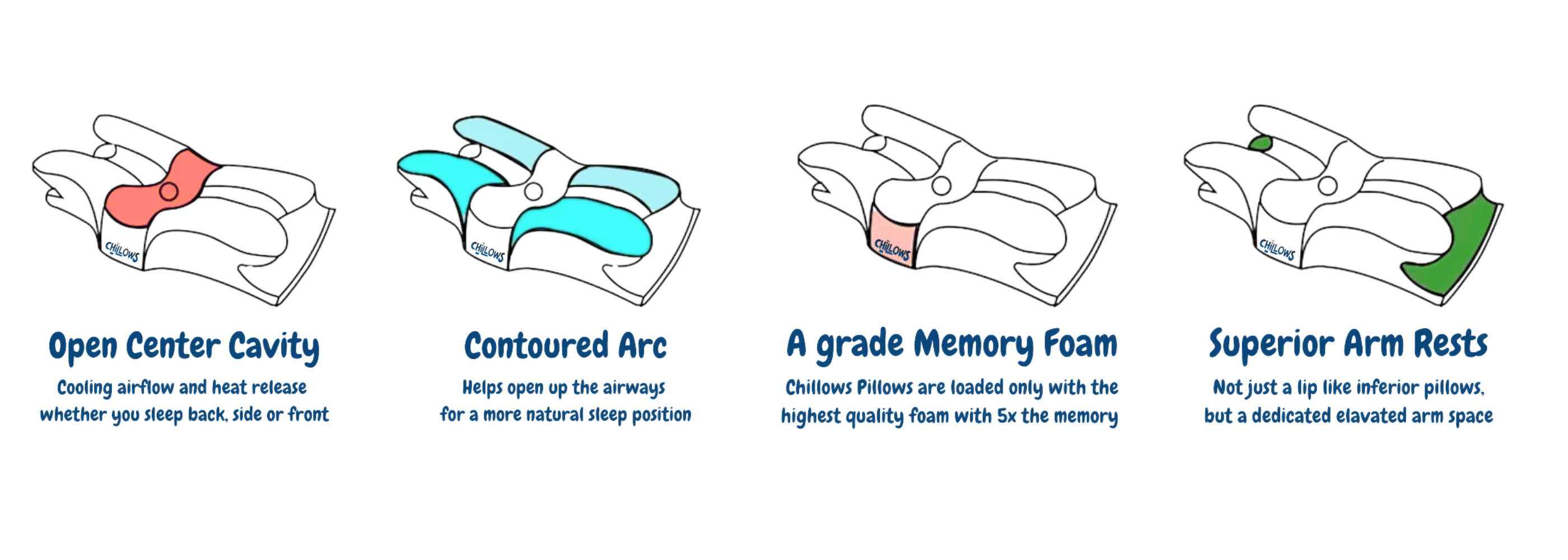 CHILLOWS

Open Center Cavity

Cooling airflow and heat release whether you sleep back, side or front

CHILLOWS

Contoured Arc

Helps open up the airways for a more natural sleep position

CHILLOWS

A grade Memory Foam

Chillows Pillows are loaded only with the highest quality foam with 5x the memory

CHILLOWS

Superior Arm Rests

Not just a lip like inferior pillows, but a dedicated elavated arm space